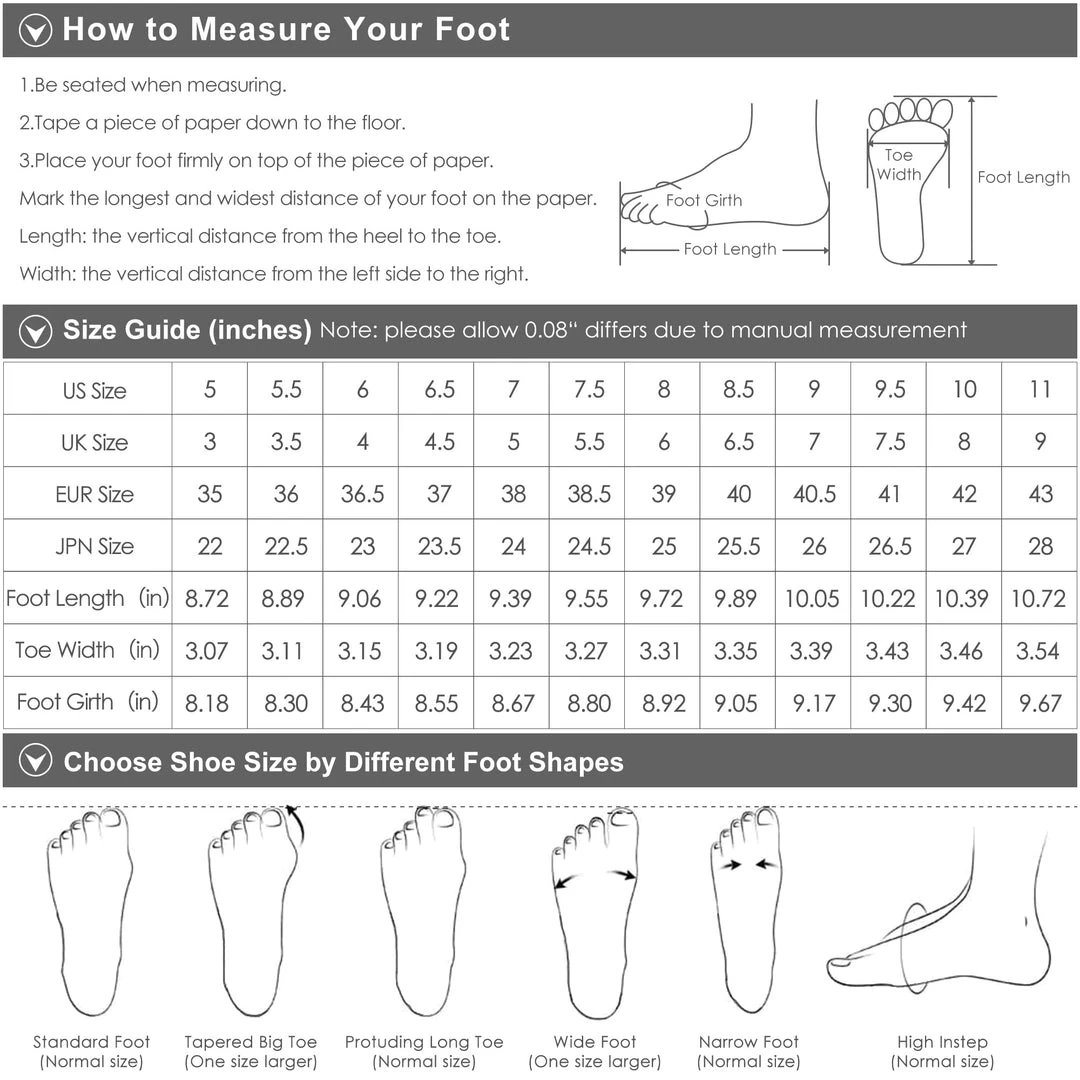 How to Measure Your Foot

1.Be seated when measuring.
2.Tape a piece of paper down to the floor.
3.Place your foot firmly on top of the piece of paper.
Mark the longest and widest distance of your foot on the paper.
Length: the vertical distance from the heel to the toe.
Width: the vertical distance from the left side to the right.

Foot Girth
Foot Length
Toe Width
Foot Length

Size Guide (inches) Note: please allow 0.08" differs due to manual measurement

| US Size | 5 | 5.5 | 6 | 6.5 | 7 | 7.5 | 8 | 8.5 | 9 | 9.5 | 10 | 11 |
|---|---|---|---|---|---|---|---|---|---|---|---|---|
| UK Size | 3 | 3.5 | 4 | 4.5 | 5 | 5.5 | 6 | 6.5 | 7 | 7.5 | 8 | 9 |
| EUR Size | 35 | 36 | 36.5 | 37 | 38 | 38.5 | 39 | 40 | 40.5 | 41 | 42 | 43 |
| JPN Size | 22 | 22.5 | 23 | 23.5 | 24 | 24.5 | 25 | 25.5 | 26 | 26.5 | 27 | 28 |
| Foot Length (in) | 8.72 | 8.89 | 9.06 | 9.22 | 9.39 | 9.55 | 9.72 | 9.89 | 10.05 | 10.22 | 10.39 | 10.72 |
| Toe Width (in) | 3.07 | 3.11 | 3.15 | 3.19 | 3.23 | 3.27 | 3.31 | 3.35 | 3.39 | 3.43 | 3.46 | 3.54 |
| Foot Girth (in) | 8.18 | 8.30 | 8.43 | 8.55 | 8.67 | 8.80 | 8.92 | 9.05 | 9.17 | 9.30 | 9.42 | 9.67 |

Choose Shoe Size by Different Foot Shapes

Standard Foot (Normal size)
Tapered Big Toe (One size larger)
Protuding Long Toe (Normal size)
Wide Foot (One size larger)
Narrow Foot (Normal size)
High Instep (Normal size)