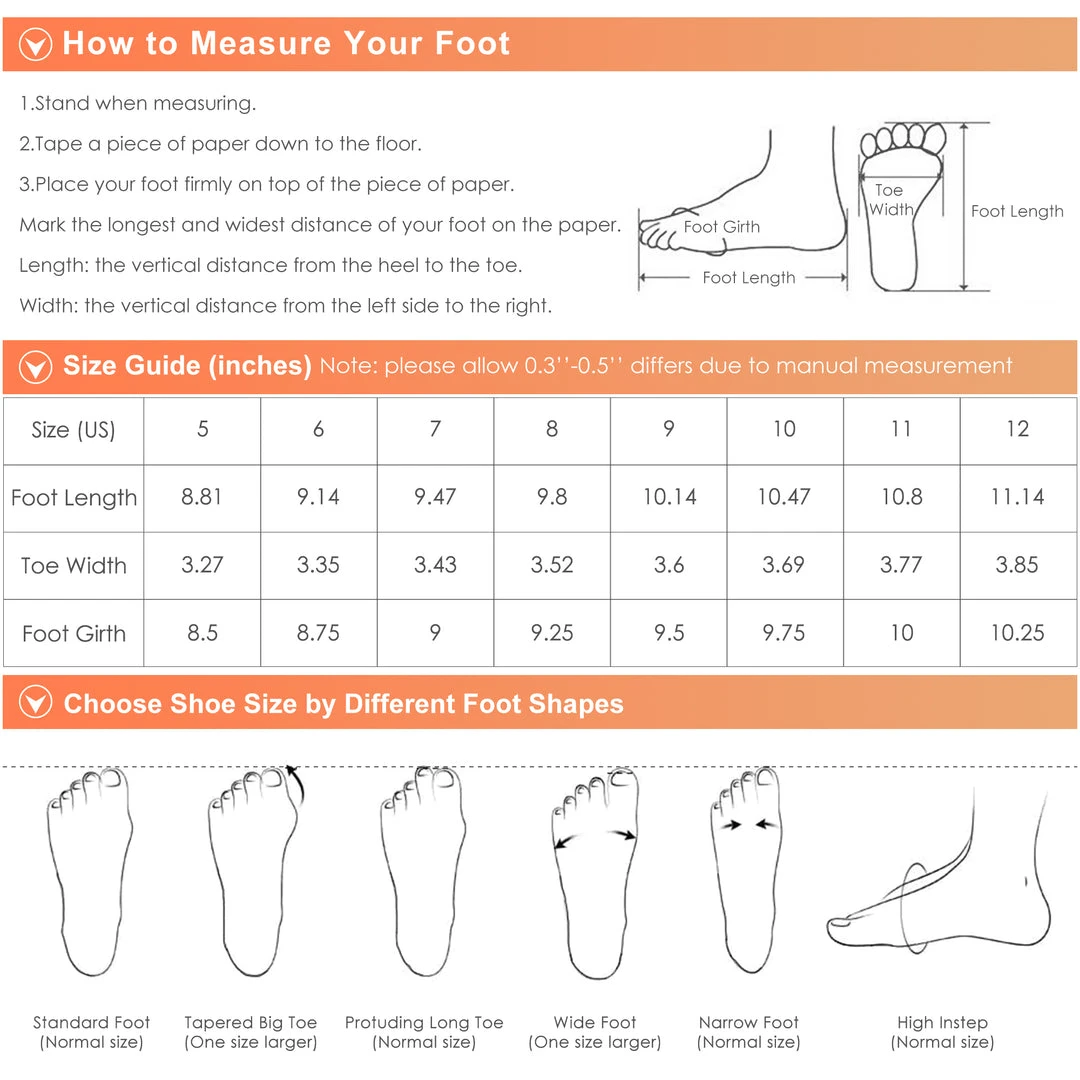 How to Measure Your Foot

1.Stand when measuring.

2.Tape a piece of paper down to the floor.

3.Place your foot firmly on top of the piece of paper.

Mark the longest and widest distance of your foot on the paper.

Length: the vertical distance from the heel to the toe.

Width: the vertical distance from the left side to the right.

Foot Girth

Foot Length

Toe Width

Foot Length

Size Guide (inches) Note: please allow 0.3''-0.5'' differs due to manual measurement

| Size (US) | 5 | 6 | 7 | 8 | 9 | 10 | 11 | 12 |
|---|---|---|---|---|---|---|---|---|
| Foot Length | 8.81 | 9.14 | 9.47 | 9.8 | 10.14 | 10.47 | 10.8 | 11.14 |
| Toe Width | 3.27 | 3.35 | 3.43 | 3.52 | 3.6 | 3.69 | 3.77 | 3.85 |
| Foot Girth | 8.5 | 8.75 | 9 | 9.25 | 9.5 | 9.75 | 10 | 10.25 |

Choose Shoe Size by Different Foot Shapes

Standard Foot (Normal size)

Tapered Big Toe (One size larger)

Protuding Long Toe (Normal size)

Wide Foot (One size larger)

Narrow Foot (Normal size)

High Instep (Normal size)