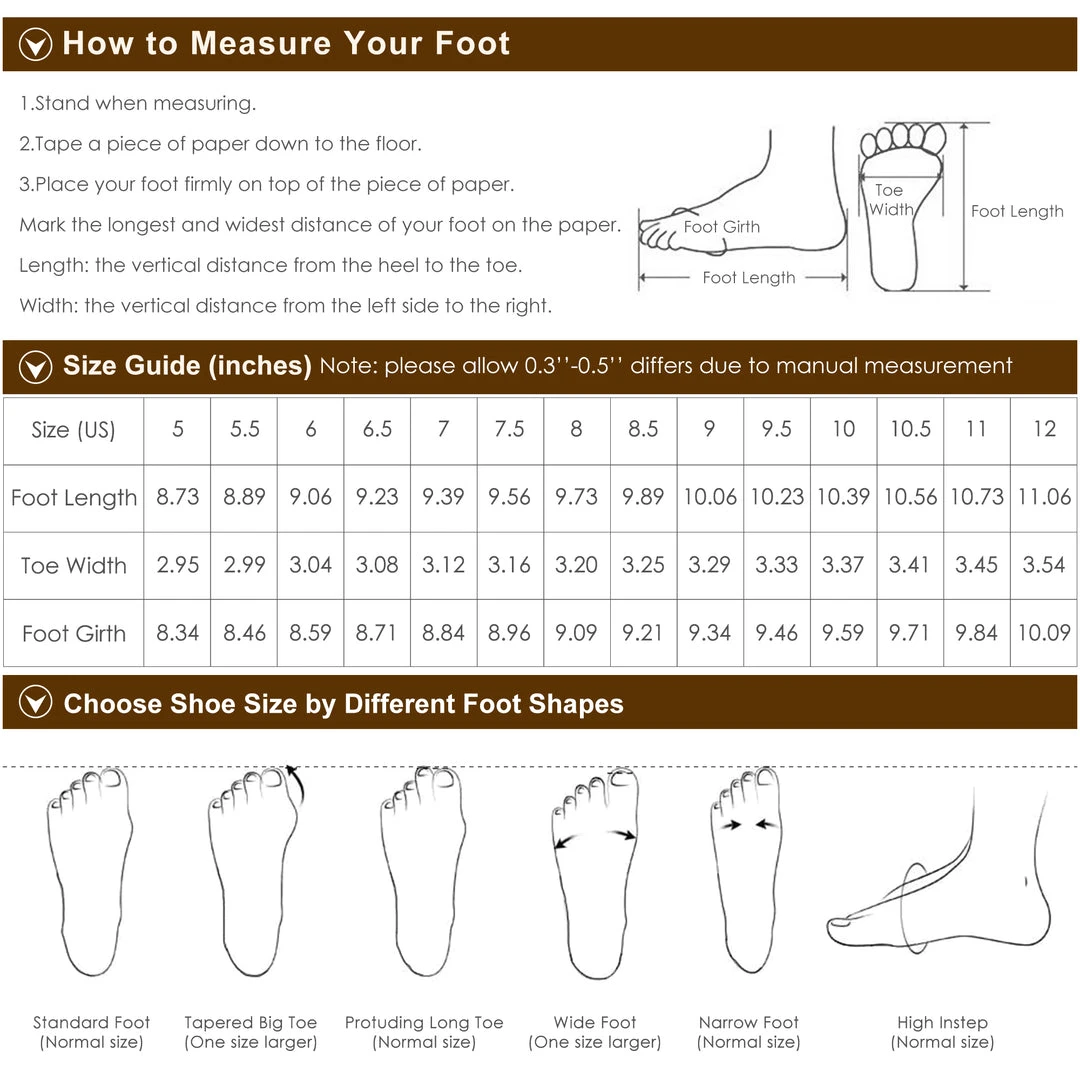 How to Measure Your Foot

1.Stand when measuring.

2.Tape a piece of paper down to the floor.

3.Place your foot firmly on top of the piece of paper.

Mark the longest and widest distance of your foot on the paper.

Length: the vertical distance from the heel to the toe.

Width: the vertical distance from the left side to the right.

Foot Girth

Foot Length

Toe Width

Foot Length

Size Guide (inches) Note: please allow 0.3''-0.5'' differs due to manual measurement

| Size (US) | 5 | 5.5 | 6 | 6.5 | 7 | 7.5 | 8 | 8.5 | 9 | 9.5 | 10 | 10.5 | 11 | 12 |
|---|---|---|---|---|---|---|---|---|---|---|---|---|---|---|
| Foot Length | 8.73 | 8.89 | 9.06 | 9.23 | 9.39 | 9.56 | 9.73 | 9.89 | 10.06 | 10.23 | 10.39 | 10.56 | 10.73 | 11.06 |
| Toe Width | 2.95 | 2.99 | 3.04 | 3.08 | 3.12 | 3.16 | 3.20 | 3.25 | 3.29 | 3.33 | 3.37 | 3.41 | 3.45 | 3.54 |
| Foot Girth | 8.34 | 8.46 | 8.59 | 8.71 | 8.84 | 8.96 | 9.09 | 9.21 | 9.34 | 9.46 | 9.59 | 9.71 | 9.84 | 10.09 |

Choose Shoe Size by Different Foot Shapes

Standard Foot (Normal size)

Tapered Big Toe (One size larger)

Protuding Long Toe (Normal size)

Wide Foot (One size larger)

Narrow Foot (Normal size)

High Instep (Normal size)