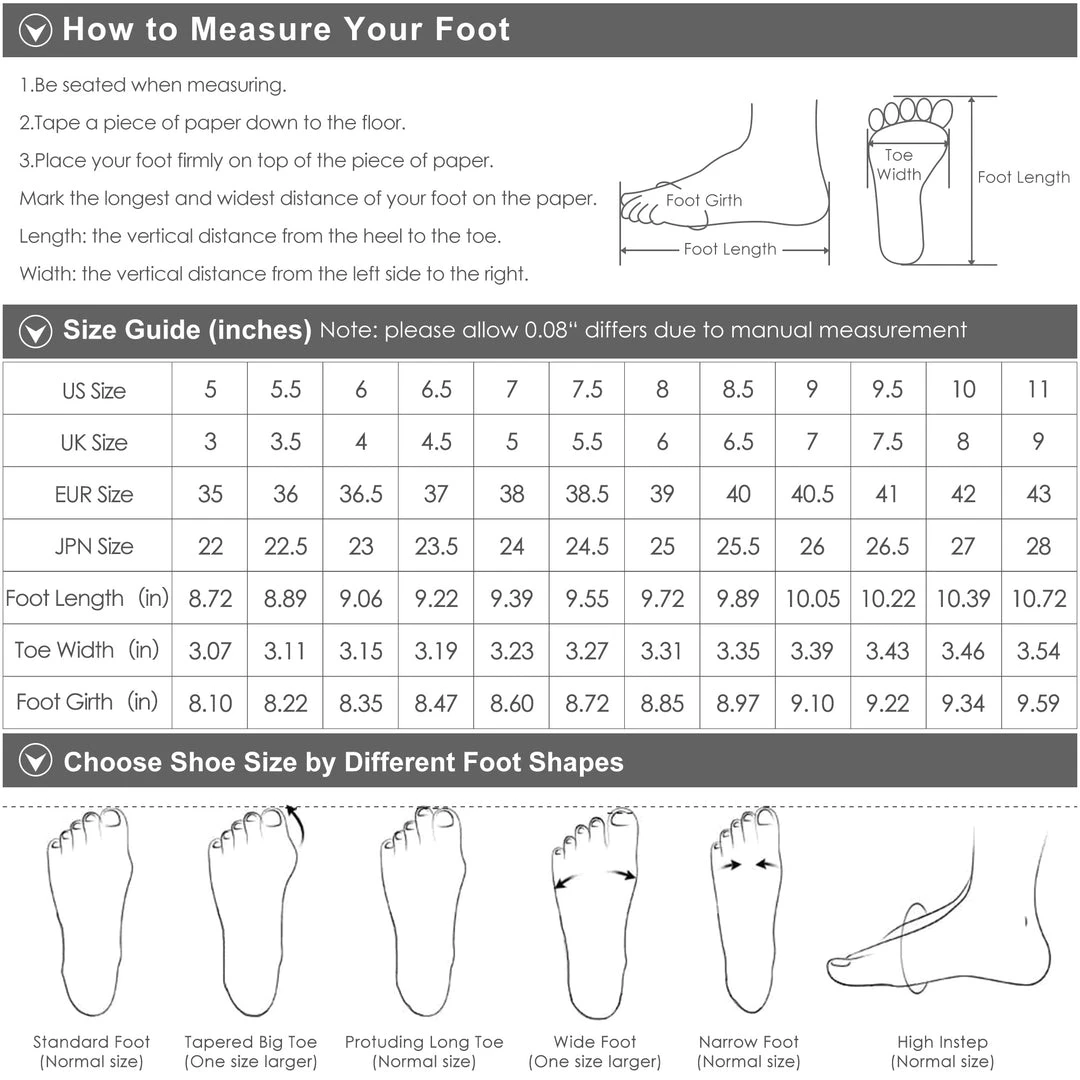 How to Measure Your Foot

1.Be seated when measuring.
2.Tape a piece of paper down to the floor.
3.Place your foot firmly on top of the piece of paper.
Mark the longest and widest distance of your foot on the paper.
Length: the vertical distance from the heel to the toe.
Width: the vertical distance from the left side to the right.

Foot Girth
Foot Length
Toe Width
Foot Length

Size Guide (inches) Note: please allow 0.08" differs due to manual measurement

| US Size | 5 | 5.5 | 6 | 6.5 | 7 | 7.5 | 8 | 8.5 | 9 | 9.5 | 10 | 11 |
|---|---|---|---|---|---|---|---|---|---|---|---|---|
| UK Size | 3 | 3.5 | 4 | 4.5 | 5 | 5.5 | 6 | 6.5 | 7 | 7.5 | 8 | 9 |
| EUR Size | 35 | 36 | 36.5 | 37 | 38 | 38.5 | 39 | 40 | 40.5 | 41 | 42 | 43 |
| JPN Size | 22 | 22.5 | 23 | 23.5 | 24 | 24.5 | 25 | 25.5 | 26 | 26.5 | 27 | 28 |
| Foot Length (in) | 8.72 | 8.89 | 9.06 | 9.22 | 9.39 | 9.55 | 9.72 | 9.89 | 10.05 | 10.22 | 10.39 | 10.72 |
| Toe Width (in) | 3.07 | 3.11 | 3.15 | 3.19 | 3.23 | 3.27 | 3.31 | 3.35 | 3.39 | 3.43 | 3.46 | 3.54 |
| Foot Girth (in) | 8.10 | 8.22 | 8.35 | 8.47 | 8.60 | 8.72 | 8.85 | 8.97 | 9.10 | 9.22 | 9.34 | 9.59 |

Choose Shoe Size by Different Foot Shapes

Standard Foot (Normal size)
Tapered Big Toe (One size larger)
Protuding Long Toe (Normal size)
Wide Foot (One size larger)
Narrow Foot (Normal size)
High Instep (Normal size)