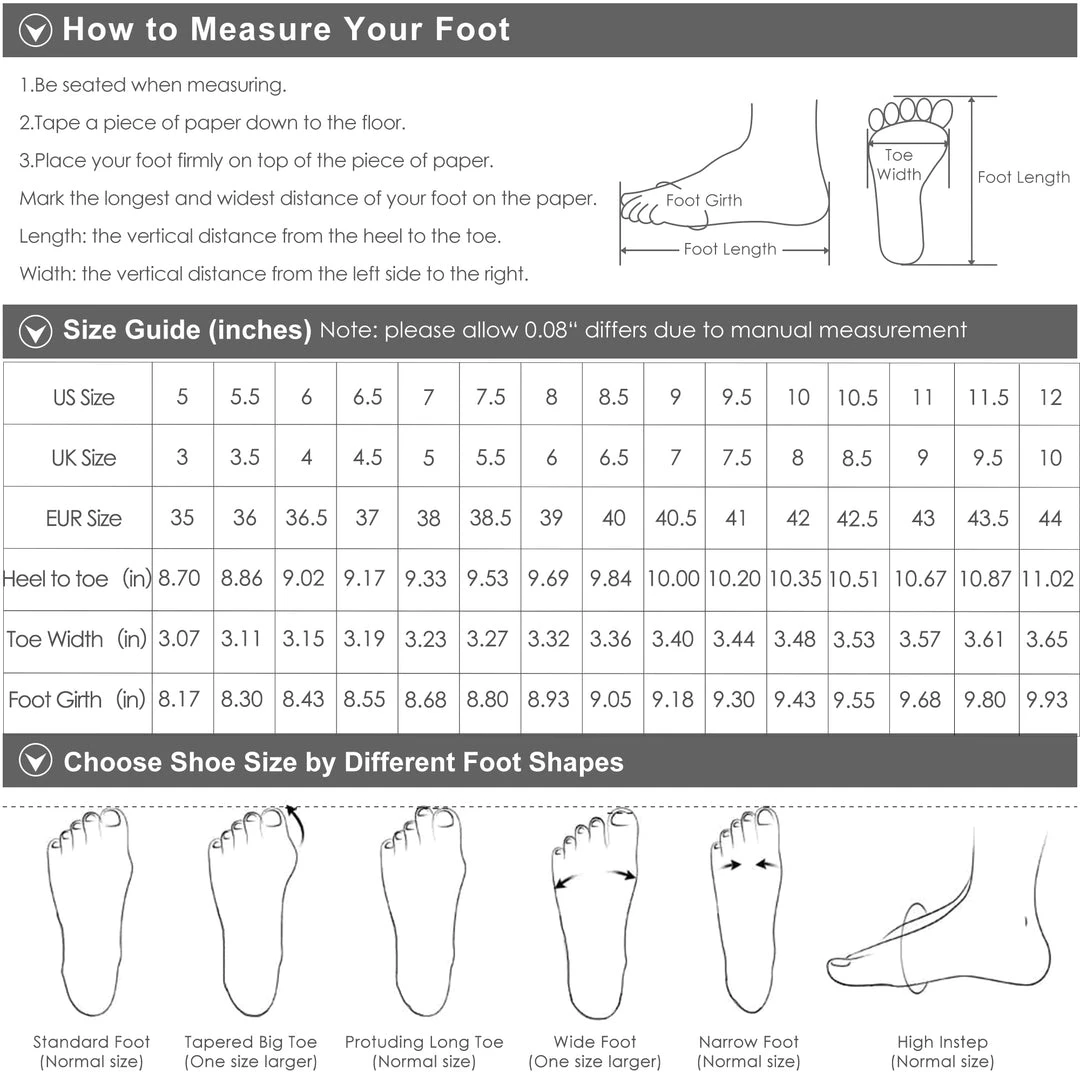 How to Measure Your Foot

1.Be seated when measuring.
2.Tape a piece of paper down to the floor.
3.Place your foot firmly on top of the piece of paper.
Mark the longest and widest distance of your foot on the paper.
Length: the vertical distance from the heel to the toe.
Width: the vertical distance from the left side to the right.

Foot Girth
Foot Length
Toe Width
Foot Length

Size Guide (inches) Note: please allow 0.08" differs due to manual measurement

| US Size | 5 | 5.5 | 6 | 6.5 | 7 | 7.5 | 8 | 8.5 | 9 | 9.5 | 10 | 10.5 | 11 | 11.5 | 12 |
|---|---|---|---|---|---|---|---|---|---|---|---|---|---|---|---|
| UK Size | 3 | 3.5 | 4 | 4.5 | 5 | 5.5 | 6 | 6.5 | 7 | 7.5 | 8 | 8.5 | 9 | 9.5 | 10 |
| EUR Size | 35 | 36 | 36.5 | 37 | 38 | 38.5 | 39 | 40 | 40.5 | 41 | 42 | 42.5 | 43 | 43.5 | 44 |
| Heel to toe (in) | 8.70 | 8.86 | 9.02 | 9.17 | 9.33 | 9.53 | 9.69 | 9.84 | 10.00 | 10.20 | 10.35 | 10.51 | 10.67 | 10.87 | 11.02 |
| Toe Width (in) | 3.07 | 3.11 | 3.15 | 3.19 | 3.23 | 3.27 | 3.32 | 3.36 | 3.40 | 3.44 | 3.48 | 3.53 | 3.57 | 3.61 | 3.65 |
| Foot Girth (in) | 8.17 | 8.30 | 8.43 | 8.55 | 8.68 | 8.80 | 8.93 | 9.05 | 9.18 | 9.30 | 9.43 | 9.55 | 9.68 | 9.80 | 9.93 |

Choose Shoe Size by Different Foot Shapes

Standard Foot (Normal size)
Tapered Big Toe (One size larger)
Protuding Long Toe (Normal size)
Wide Foot (One size larger)
Narrow Foot (Normal size)
High Instep (Normal size)