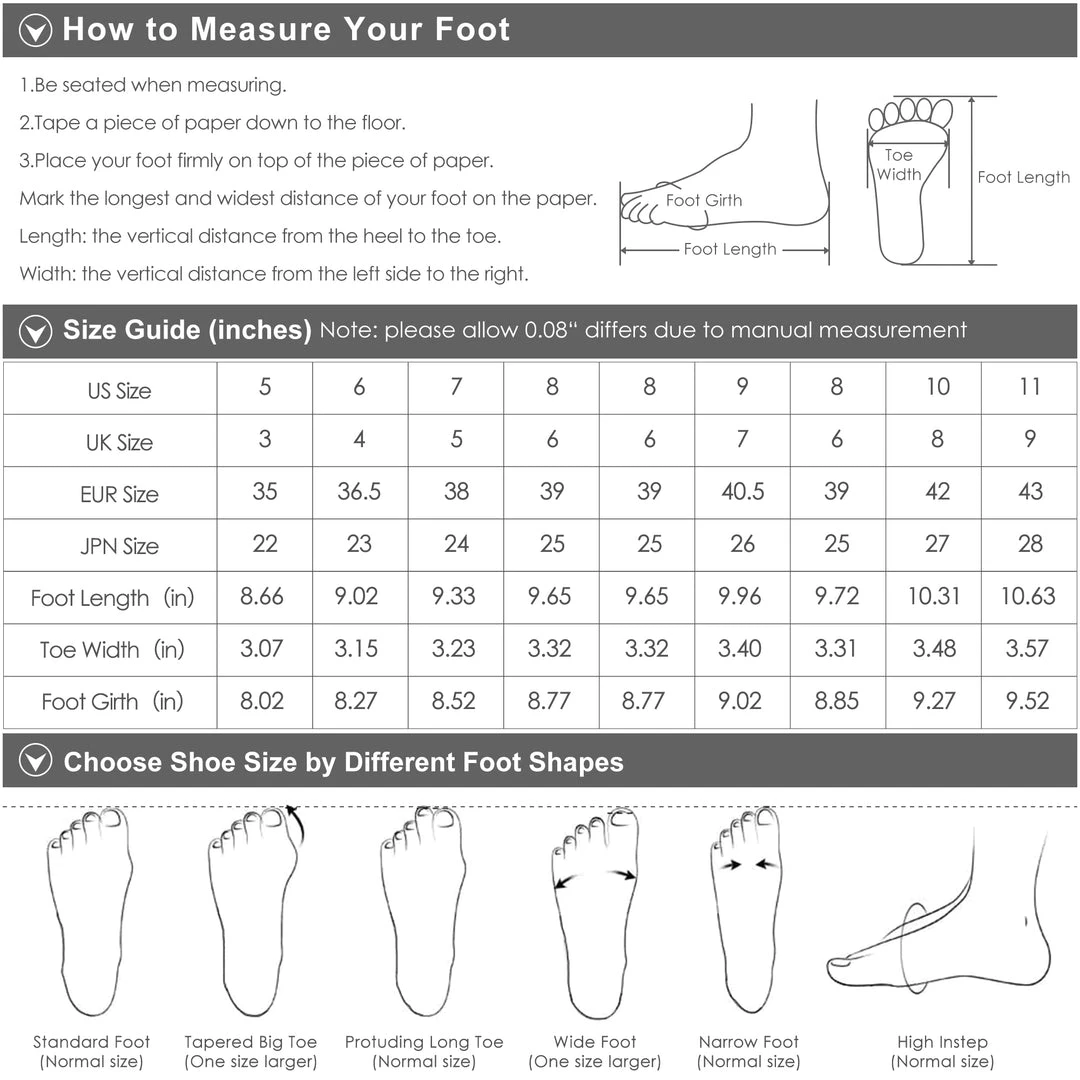 How to Measure Your Foot

1.Be seated when measuring.
2.Tape a piece of paper down to the floor.
3.Place your foot firmly on top of the piece of paper.
Mark the longest and widest distance of your foot on the paper.
Length: the vertical distance from the heel to the toe.
Width: the vertical distance from the left side to the right.

Foot Girth
Foot Length
Toe Width
Foot Length

Size Guide (inches) Note: please allow 0.08" differs due to manual measurement

| US Size | 5 | 6 | 7 | 8 | 8 | 9 | 8 | 10 | 11 |
|---|---|---|---|---|---|---|---|---|---|
| UK Size | 3 | 4 | 5 | 6 | 6 | 7 | 6 | 8 | 9 |
| EUR Size | 35 | 36.5 | 38 | 39 | 39 | 40.5 | 39 | 42 | 43 |
| JPN Size | 22 | 23 | 24 | 25 | 25 | 26 | 25 | 27 | 28 |
| Foot Length (in) | 8.66 | 9.02 | 9.33 | 9.65 | 9.65 | 9.96 | 9.72 | 10.31 | 10.63 |
| Toe Width (in) | 3.07 | 3.15 | 3.23 | 3.32 | 3.32 | 3.40 | 3.31 | 3.48 | 3.57 |
| Foot Girth (in) | 8.02 | 8.27 | 8.52 | 8.77 | 8.77 | 9.02 | 8.85 | 9.27 | 9.52 |

Choose Shoe Size by Different Foot Shapes

Standard Foot (Normal size)
Tapered Big Toe (One size larger)
Protuding Long Toe (Normal size)
Wide Foot (One size larger)
Narrow Foot (Normal size)
High Instep (Normal size)