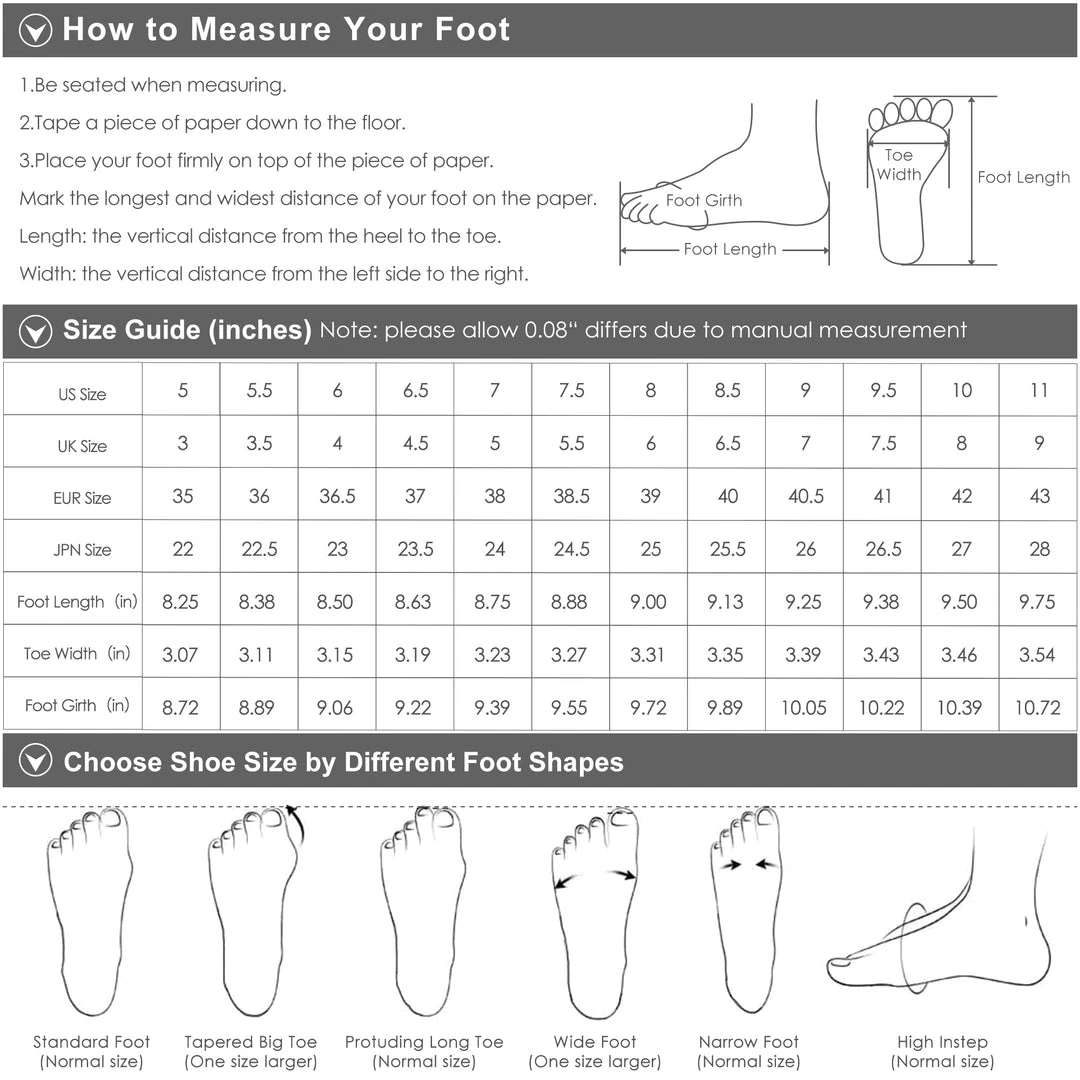 How to Measure Your Foot

1.Be seated when measuring.

2.Tape a piece of paper down to the floor.

3.Place your foot firmly on top of the piece of paper.

Mark the longest and widest distance of your foot on the paper.

Length: the vertical distance from the heel to the toe.

Width: the vertical distance from the left side to the right.

Foot Girth

Foot Length

Toe Width

Foot Length

Size Guide (inches) Note: please allow 0.08" differs due to manual measurement

| US Size | 5 | 5.5 | 6 | 6.5 | 7 | 7.5 | 8 | 8.5 | 9 | 9.5 | 10 | 11 |
|---|---|---|---|---|---|---|---|---|---|---|---|---|
| UK Size | 3 | 3.5 | 4 | 4.5 | 5 | 5.5 | 6 | 6.5 | 7 | 7.5 | 8 | 9 |
| EUR Size | 35 | 36 | 36.5 | 37 | 38 | 38.5 | 39 | 40 | 40.5 | 41 | 42 | 43 |
| JPN Size | 22 | 22.5 | 23 | 23.5 | 24 | 24.5 | 25 | 25.5 | 26 | 26.5 | 27 | 28 |
| Foot Length (in) | 8.25 | 8.38 | 8.50 | 8.63 | 8.75 | 8.88 | 9.00 | 9.13 | 9.25 | 9.38 | 9.50 | 9.75 |
| Toe Width (in) | 3.07 | 3.11 | 3.15 | 3.19 | 3.23 | 3.27 | 3.31 | 3.35 | 3.39 | 3.43 | 3.46 | 3.54 |
| Foot Girth (in) | 8.72 | 8.89 | 9.06 | 9.22 | 9.39 | 9.55 | 9.72 | 9.89 | 10.05 | 10.22 | 10.39 | 10.72 |

Choose Shoe Size by Different Foot Shapes

Standard Foot (Normal size)

Tapered Big Toe (One size larger)

Protuding Long Toe (Normal size)

Wide Foot (One size larger)

Narrow Foot (Normal size)

High Instep (Normal size)