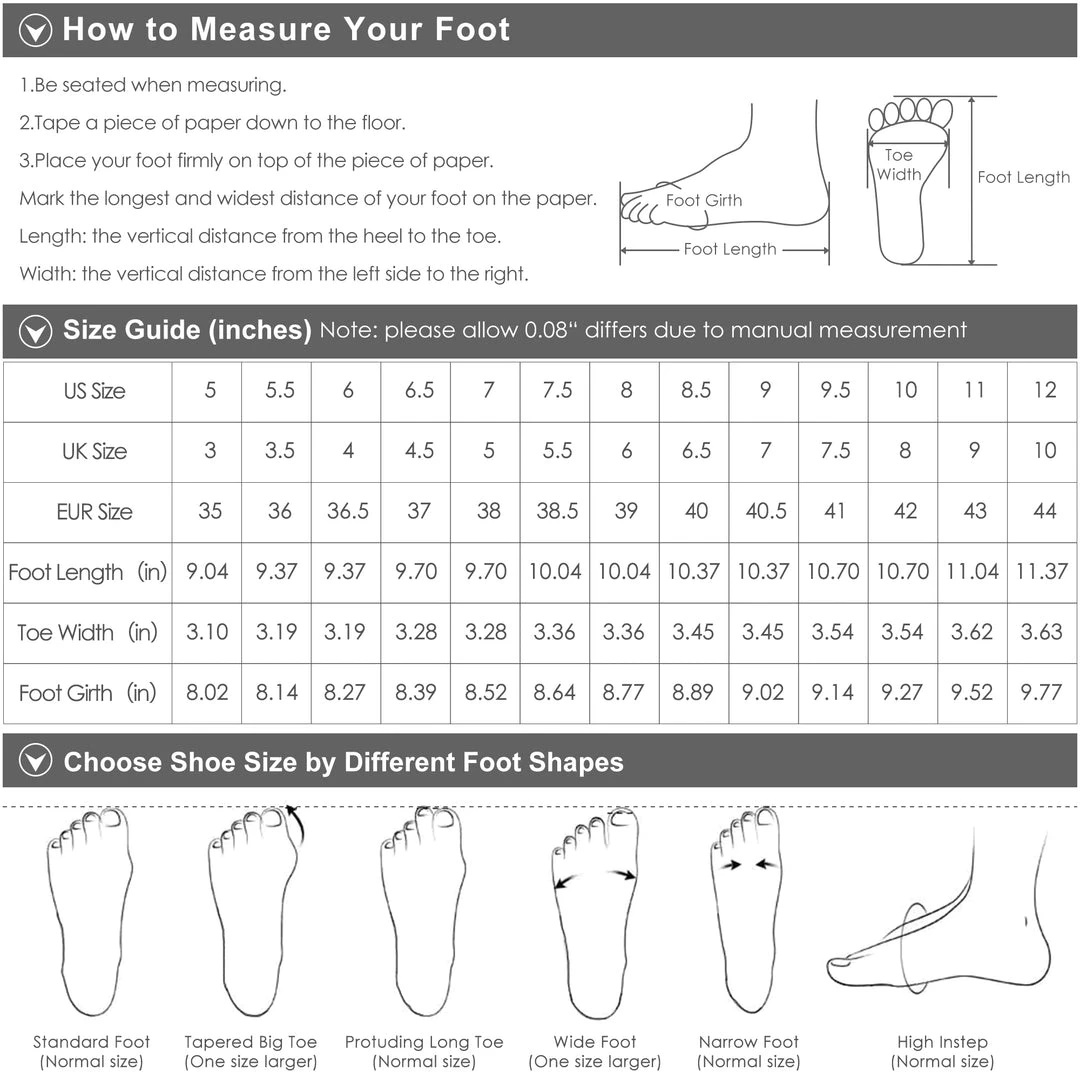 How to Measure Your Foot

1.Be seated when measuring.
2.Tape a piece of paper down to the floor.
3.Place your foot firmly on top of the piece of paper.
Mark the longest and widest distance of your foot on the paper.
Length: the vertical distance from the heel to the toe.
Width: the vertical distance from the left side to the right.

Foot Girth
Foot Length
Toe Width
Foot Length

Size Guide (inches) Note: please allow 0.08" differs due to manual measurement

| US Size | 5 | 5.5 | 6 | 6.5 | 7 | 7.5 | 8 | 8.5 | 9 | 9.5 | 10 | 11 | 12 |
|---|---|---|---|---|---|---|---|---|---|---|---|---|---|
| UK Size | 3 | 3.5 | 4 | 4.5 | 5 | 5.5 | 6 | 6.5 | 7 | 7.5 | 8 | 9 | 10 |
| EUR Size | 35 | 36 | 36.5 | 37 | 38 | 38.5 | 39 | 40 | 40.5 | 41 | 42 | 43 | 44 |
| Foot Length (in) | 9.04 | 9.37 | 9.37 | 9.70 | 9.70 | 10.04 | 10.04 | 10.37 | 10.37 | 10.70 | 10.70 | 11.04 | 11.37 |
| Toe Width (in) | 3.10 | 3.19 | 3.19 | 3.28 | 3.28 | 3.36 | 3.36 | 3.45 | 3.45 | 3.54 | 3.54 | 3.62 | 3.63 |
| Foot Girth (in) | 8.02 | 8.14 | 8.27 | 8.39 | 8.52 | 8.64 | 8.77 | 8.89 | 9.02 | 9.14 | 9.27 | 9.52 | 9.77 |

Choose Shoe Size by Different Foot Shapes

Standard Foot (Normal size)
Tapered Big Toe (One size larger)
Protuding Long Toe (Normal size)
Wide Foot (One size larger)
Narrow Foot (Normal size)
High Instep (Normal size)