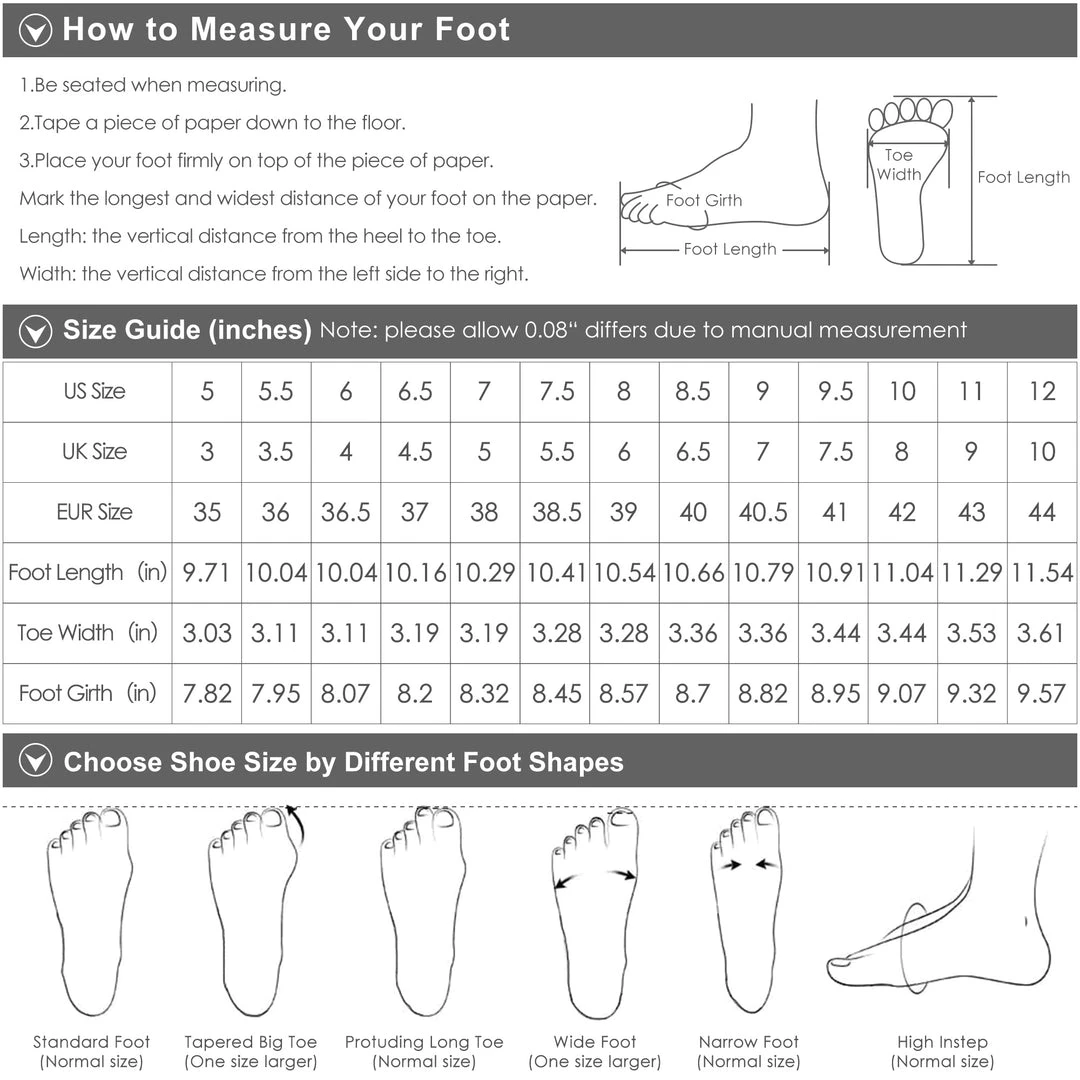 How to Measure Your Foot

1.Be seated when measuring.
2.Tape a piece of paper down to the floor.
3.Place your foot firmly on top of the piece of paper.
Mark the longest and widest distance of your foot on the paper.
Length: the vertical distance from the heel to the toe.
Width: the vertical distance from the left side to the right.

Foot Girth
Foot Length
Toe Width
Foot Length

Size Guide (inches) Note: please allow 0.08" differs due to manual measurement

| US Size | 5 | 5.5 | 6 | 6.5 | 7 | 7.5 | 8 | 8.5 | 9 | 9.5 | 10 | 11 | 12 |
|---|---|---|---|---|---|---|---|---|---|---|---|---|---|
| UK Size | 3 | 3.5 | 4 | 4.5 | 5 | 5.5 | 6 | 6.5 | 7 | 7.5 | 8 | 9 | 10 |
| EUR Size | 35 | 36 | 36.5 | 37 | 38 | 38.5 | 39 | 40 | 40.5 | 41 | 42 | 43 | 44 |
| Foot Length (in) | 9.71 | 10.04 | 10.04 | 10.16 | 10.29 | 10.41 | 10.54 | 10.66 | 10.79 | 10.91 | 11.04 | 11.29 | 11.54 |
| Toe Width (in) | 3.03 | 3.11 | 3.11 | 3.19 | 3.19 | 3.28 | 3.28 | 3.36 | 3.36 | 3.44 | 3.44 | 3.53 | 3.61 |
| Foot Girth (in) | 7.82 | 7.95 | 8.07 | 8.2 | 8.32 | 8.45 | 8.57 | 8.7 | 8.82 | 8.95 | 9.07 | 9.32 | 9.57 |

Choose Shoe Size by Different Foot Shapes

Standard Foot (Normal size)
Tapered Big Toe (One size larger)
Protuding Long Toe (Normal size)
Wide Foot (One size larger)
Narrow Foot (Normal size)
High Instep (Normal size)